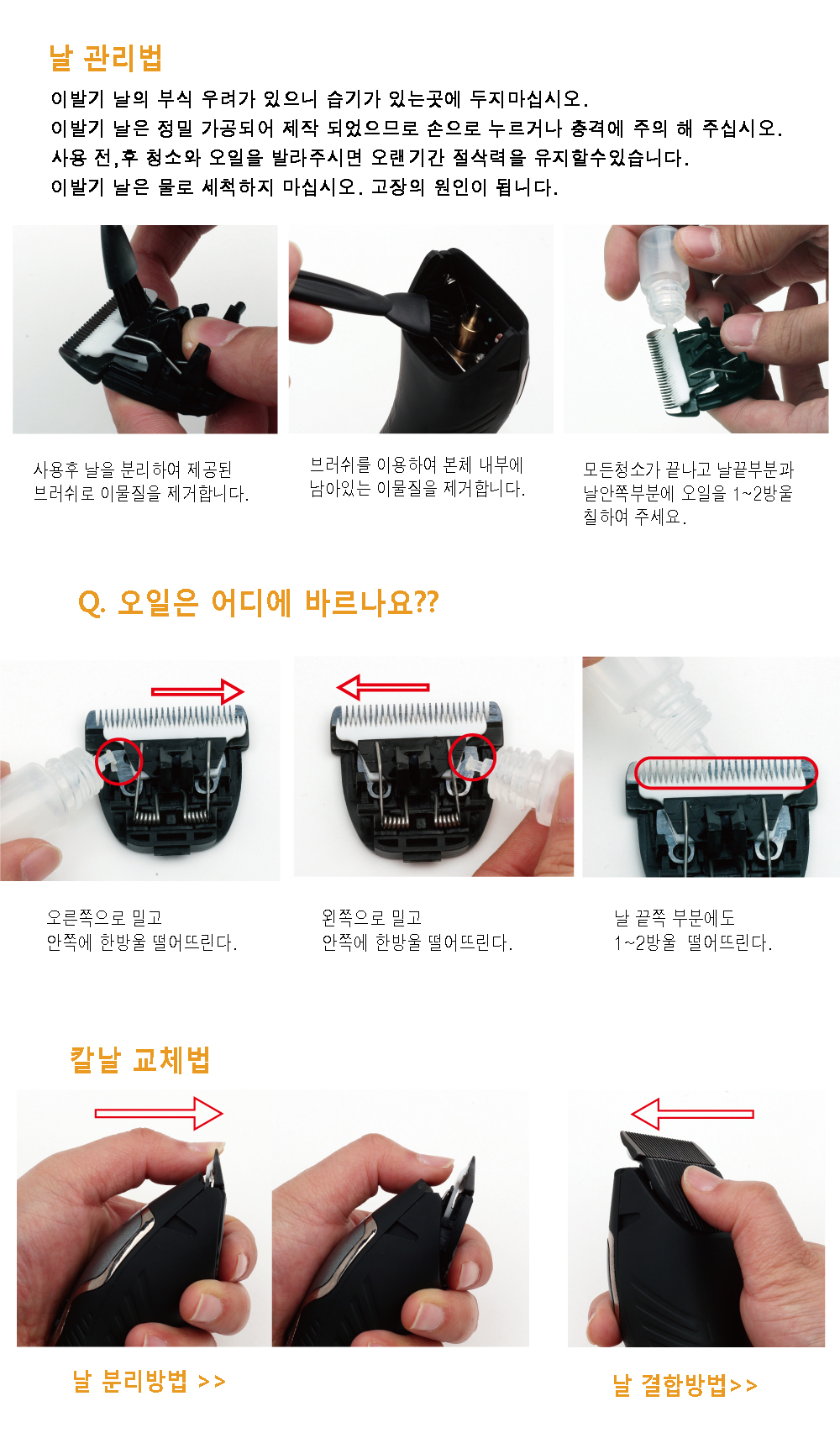 날 관리법

이발기 날의 부식 우려가 있으니 습기가 있는곳에 두지마십시오.
이발기 날은 정밀 가공되어 제작 되었으므로 손으로 누르거나 충격에 주의 해 주십시오.
사용 전,후 청소와 오일을 발라주시면 오랜기간 절삭력을 유지할수있습니다.
이발기 날은 물로 세척하지 마십시오. 고장의 원인이 됩니다.

사용후 날을 분리하여 제공된 브러쉬로 이물질을 제거합니다.

브러쉬를 이용하여 본체 내부에 남아있는 이물질을 제거합니다.

모든청소가 끝나고 날끝부분과 날안쪽부분에 오일을 1~2방울 칠하여 주세요.

Q. 오일은 어디에 바르나요??

오른쪽으로 밀고 안쪽에 한방울 떨어뜨린다.

왼쪽으로 밀고 안쪽에 한방울 떨어뜨린다.

날 끝쪽 부분에도 1~2방울 떨어뜨린다.

칼날 교체법

날 분리방법 >>

날 결합방법>>